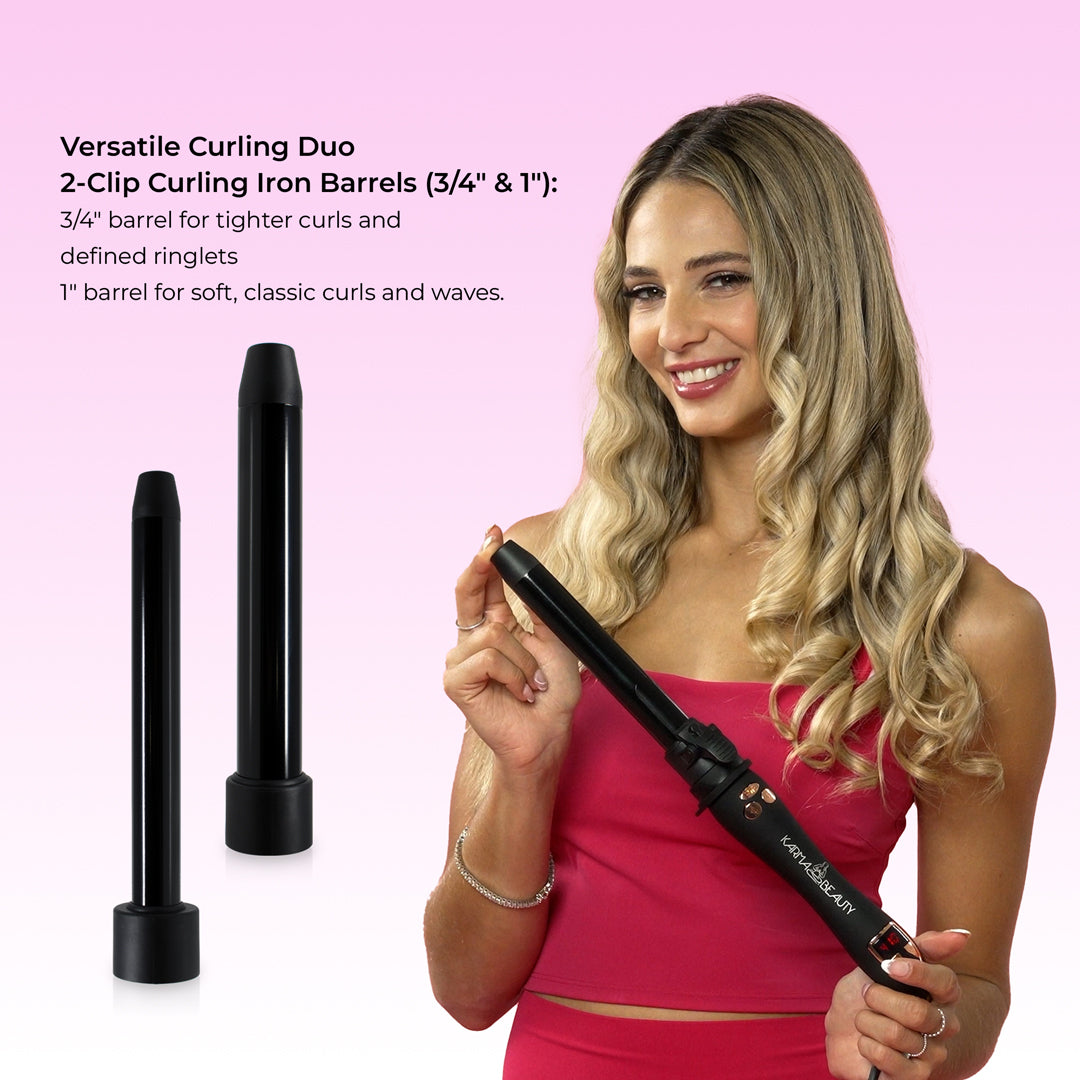 Versatile Curling Duo
2-Clip Curling Iron Barrels (3/4" & 1"):
3/4" barrel for tighter curls and defined ringlets
1" barrel for soft, classic curls and waves.

KARMA BEAUTY